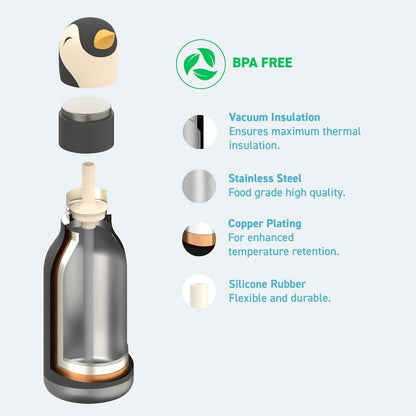 BPA FREE

Vacuum Insulation
Ensures maximum thermal insulation.

Stainless Steel
Food grade high quality.

Copper Plating
For enhanced temperature retention.

Silicone Rubber
Flexible and durable.